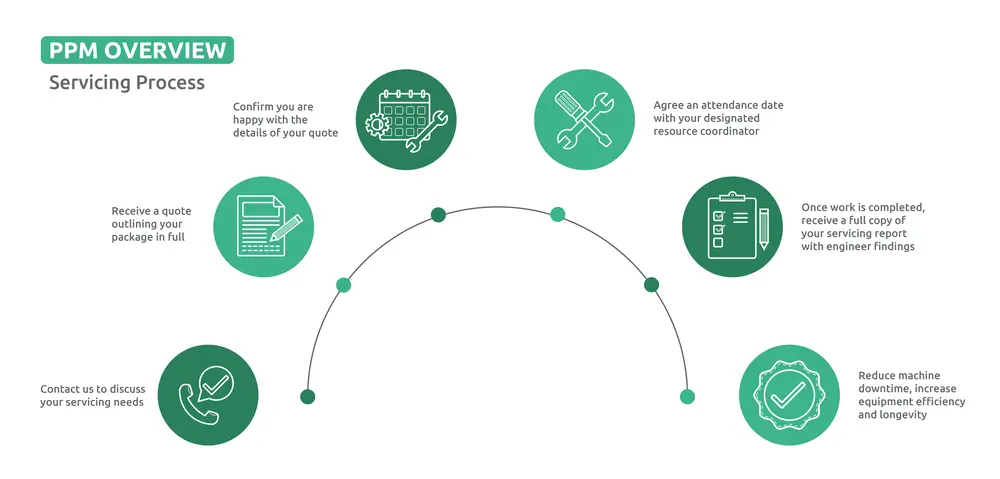 PPM OVERVIEW

Servicing Process

Contact us to discuss your servicing needs

Receive a quote outlining your package in full

Confirm you are happy with the details of your quote

Agree an attendance date with your designated resource coordinator

Once work is completed, receive a full copy of your servicing report with engineer findings

Reduce machine downtime, increase equipment efficiency and longevity